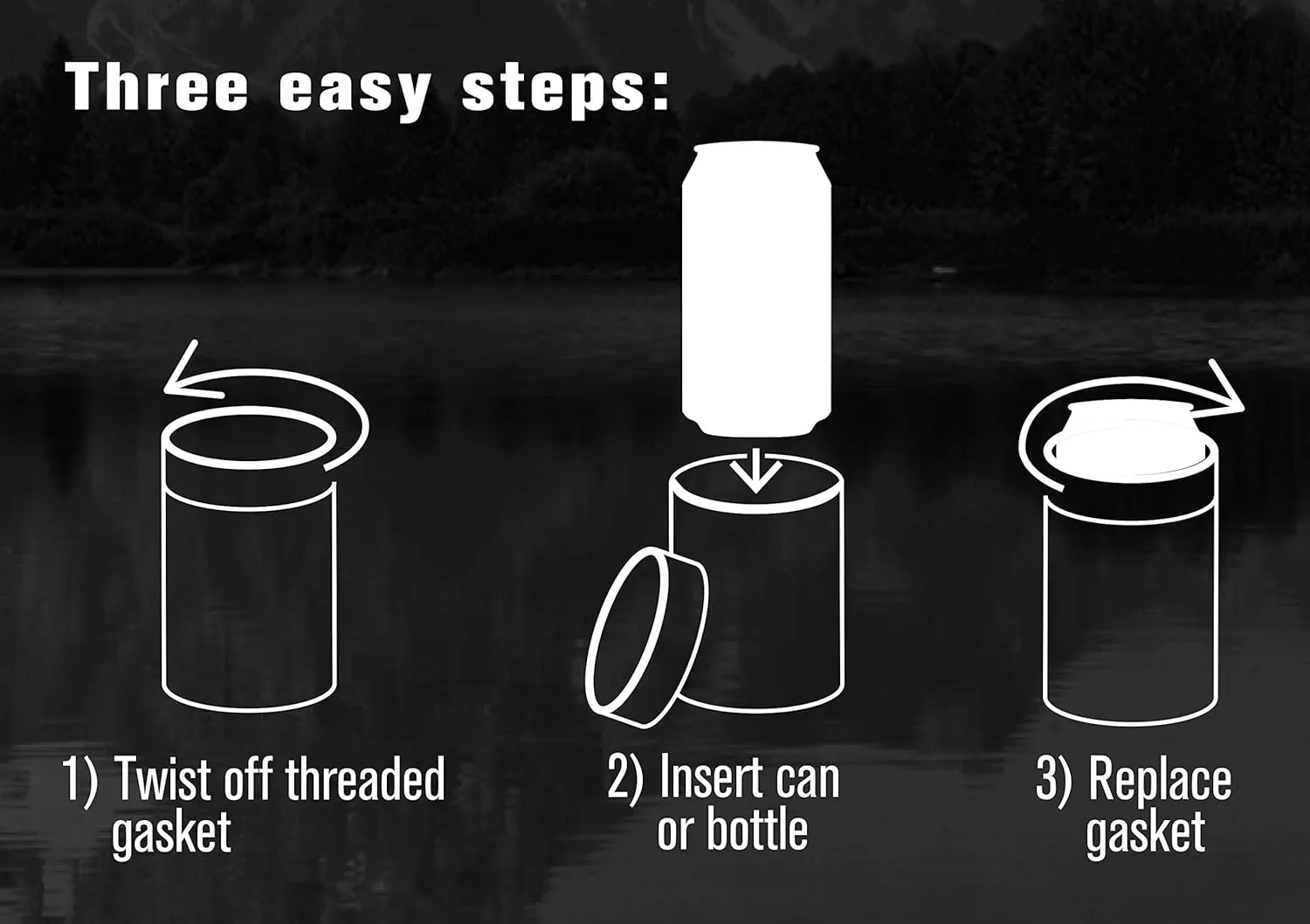 Three easy steps:

1) Twist off threaded gasket

2) Insert can or bottle

3) Replace gasket