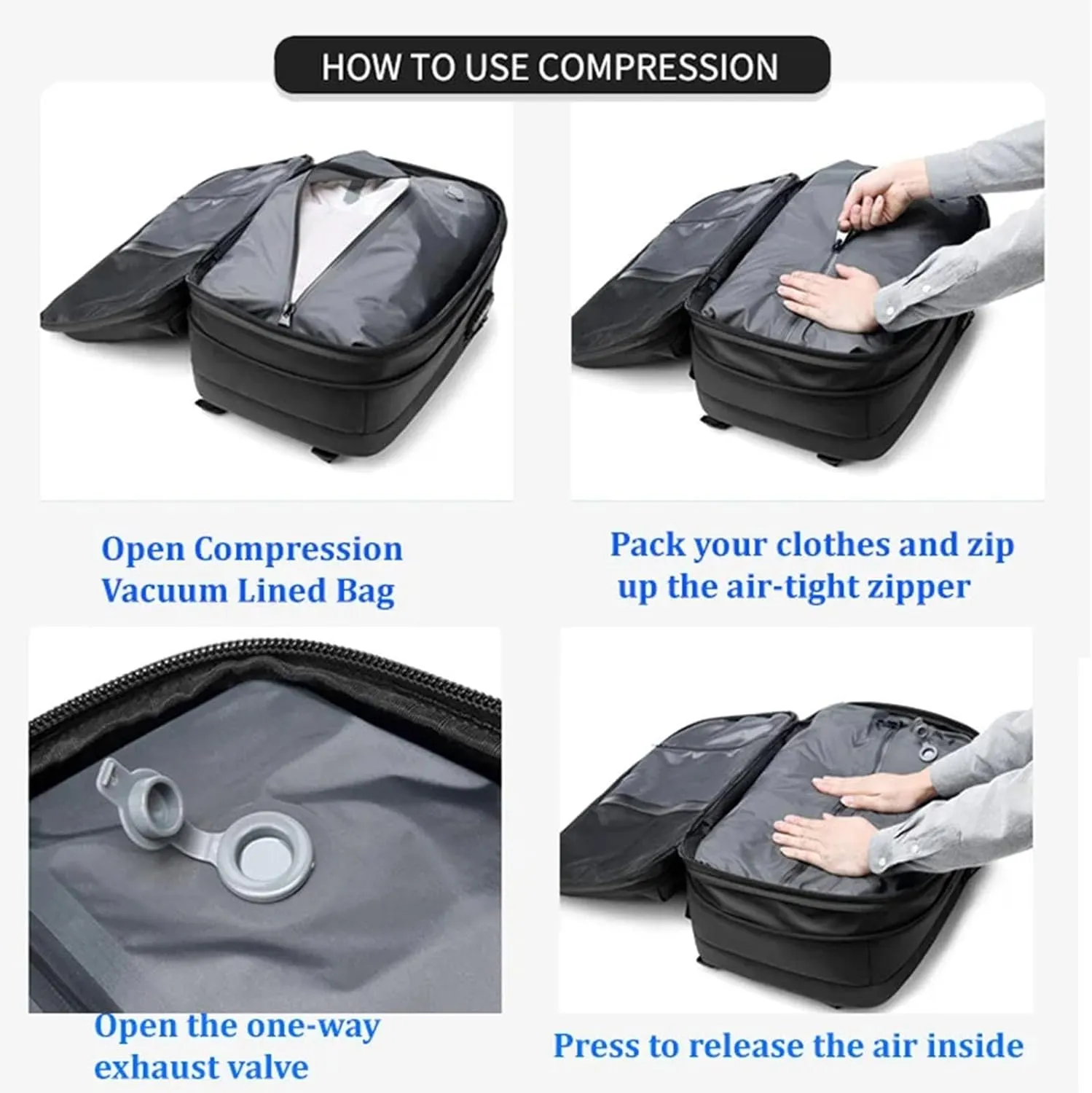 HOW TO USE COMPRESSION

Open Compression Vacuum Lined Bag

Pack your clothes and zip up the air-tight zipper

Open the one-way exhaust valve

Press to release the air inside